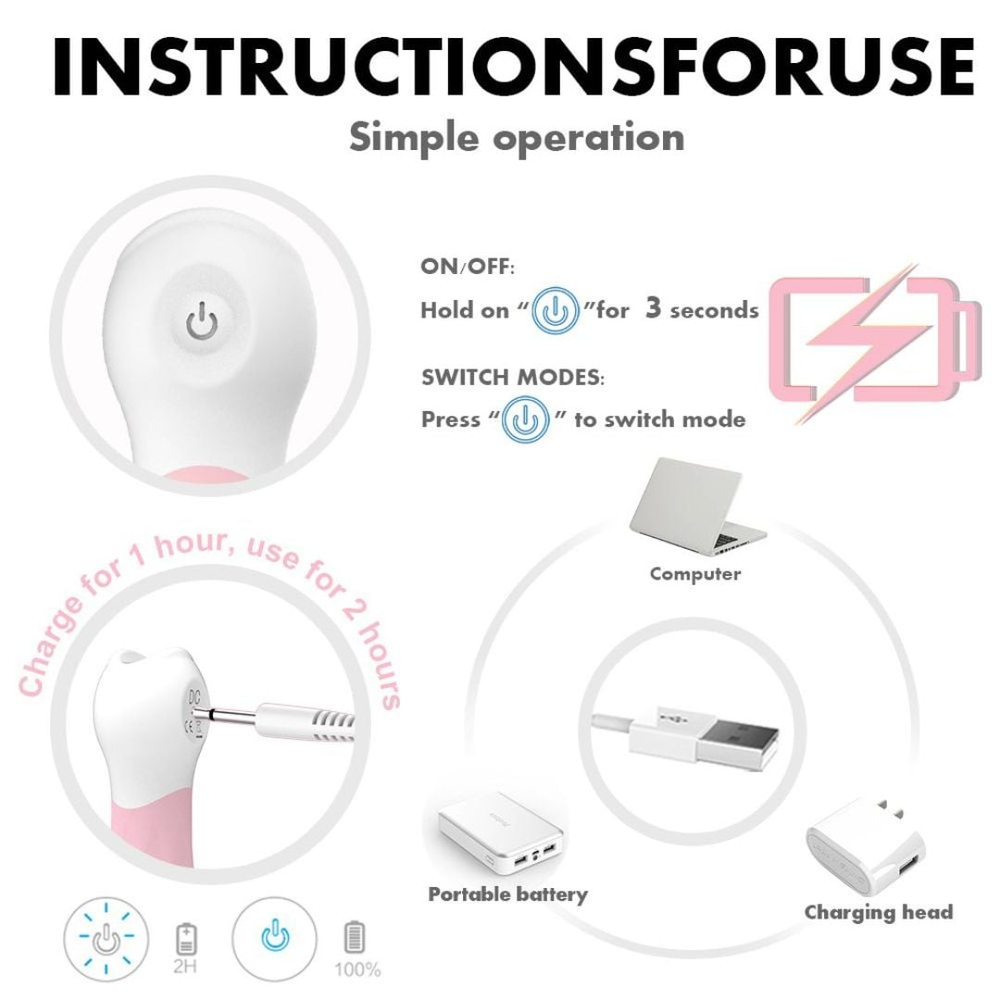 INSTRUCTIONSFORUSE

Simple operation

ON/OFF:
Hold on " "for 3 seconds

SWITCH MODES:
Press " " to switch mode

Charge for 1 hour, use for 2 hours

DC

Computer

Portable battery

Charging head

2H

100%