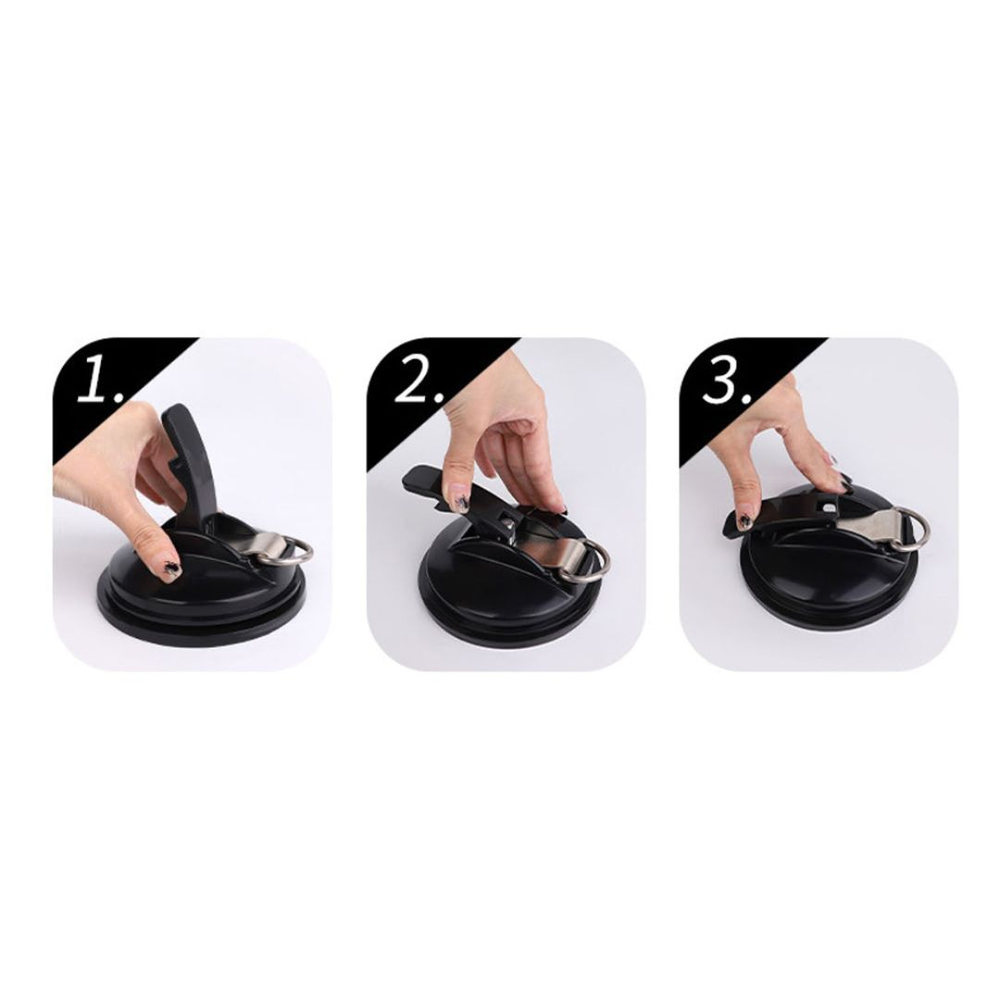 1.

2.

3.