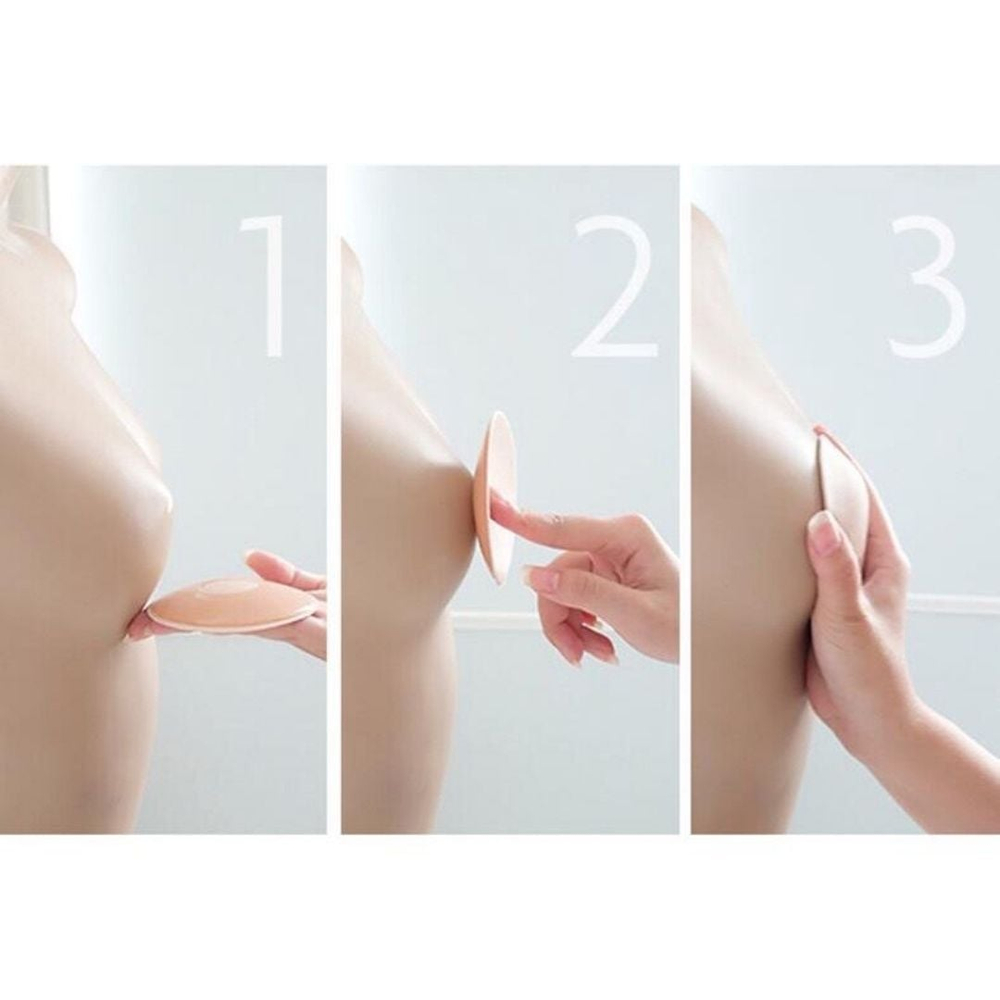 1

2

3