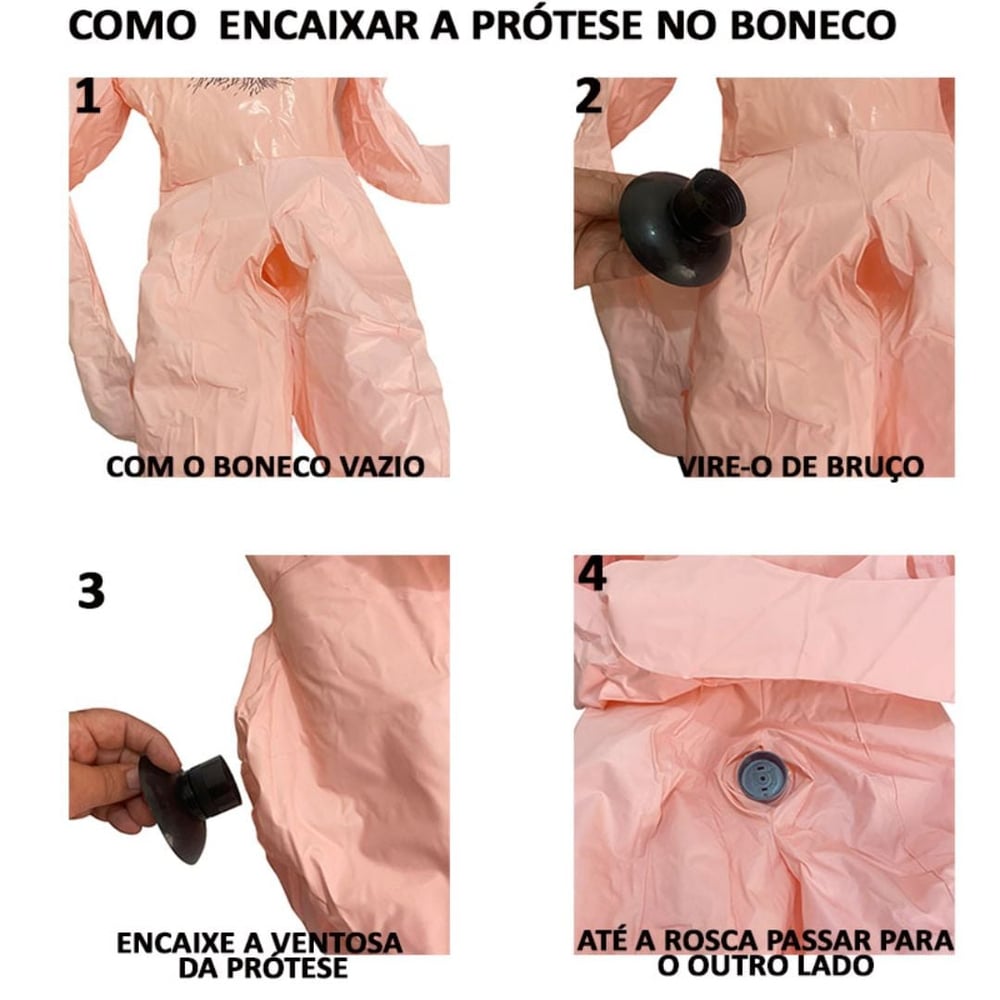 COMO ENCAIXAR A PRÓTESE NO BONECO

1

COM O BONECO VAZIO

2

VIRE-O DE BRUÇO

3

ENCAIXE A VENTOSA DA PRÓTESE

4

ATÉ A ROSCA PASSAR PARA O OUTRO LADO