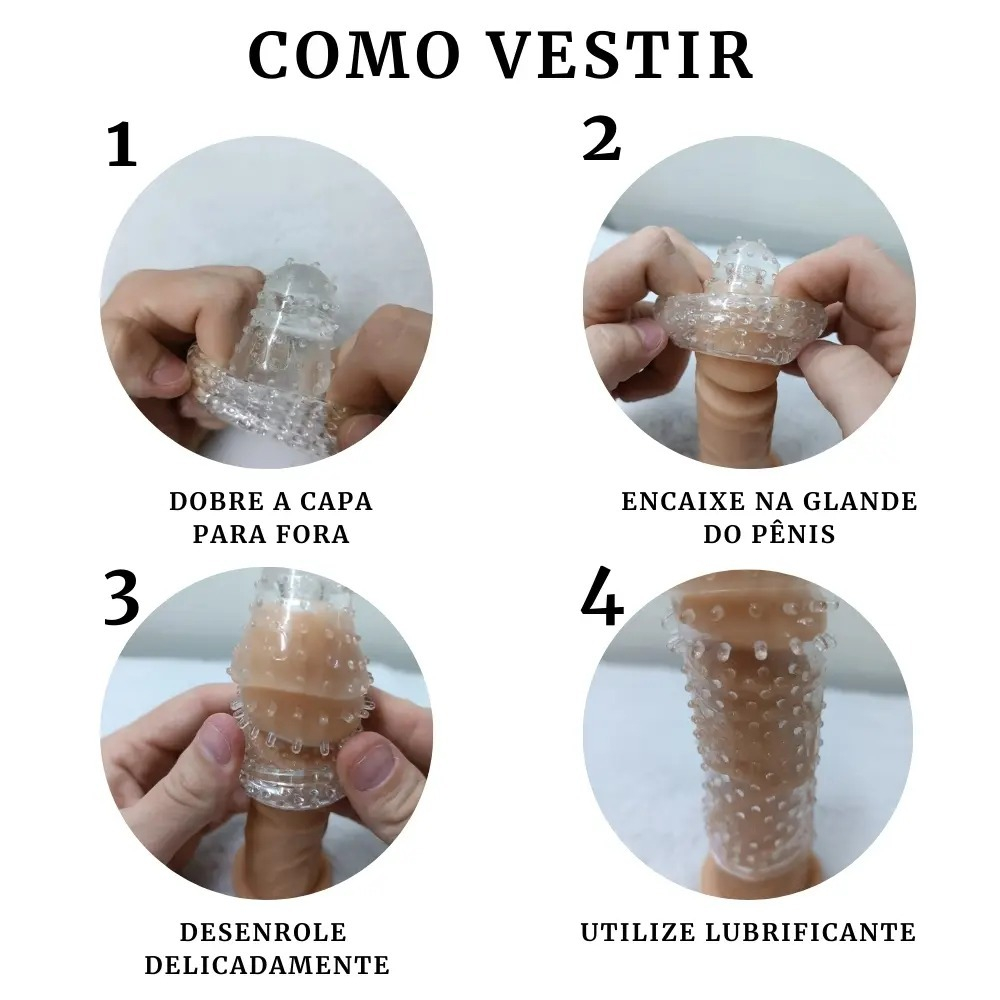 COMO VESTIR

1

DOBRE A CAPA PARA FORA

2

ENCAIXE NA GLANDE DO PÊNIS

3

DESENROLE DELICADAMENTE

4

UTILIZE LUBRIFICANTE