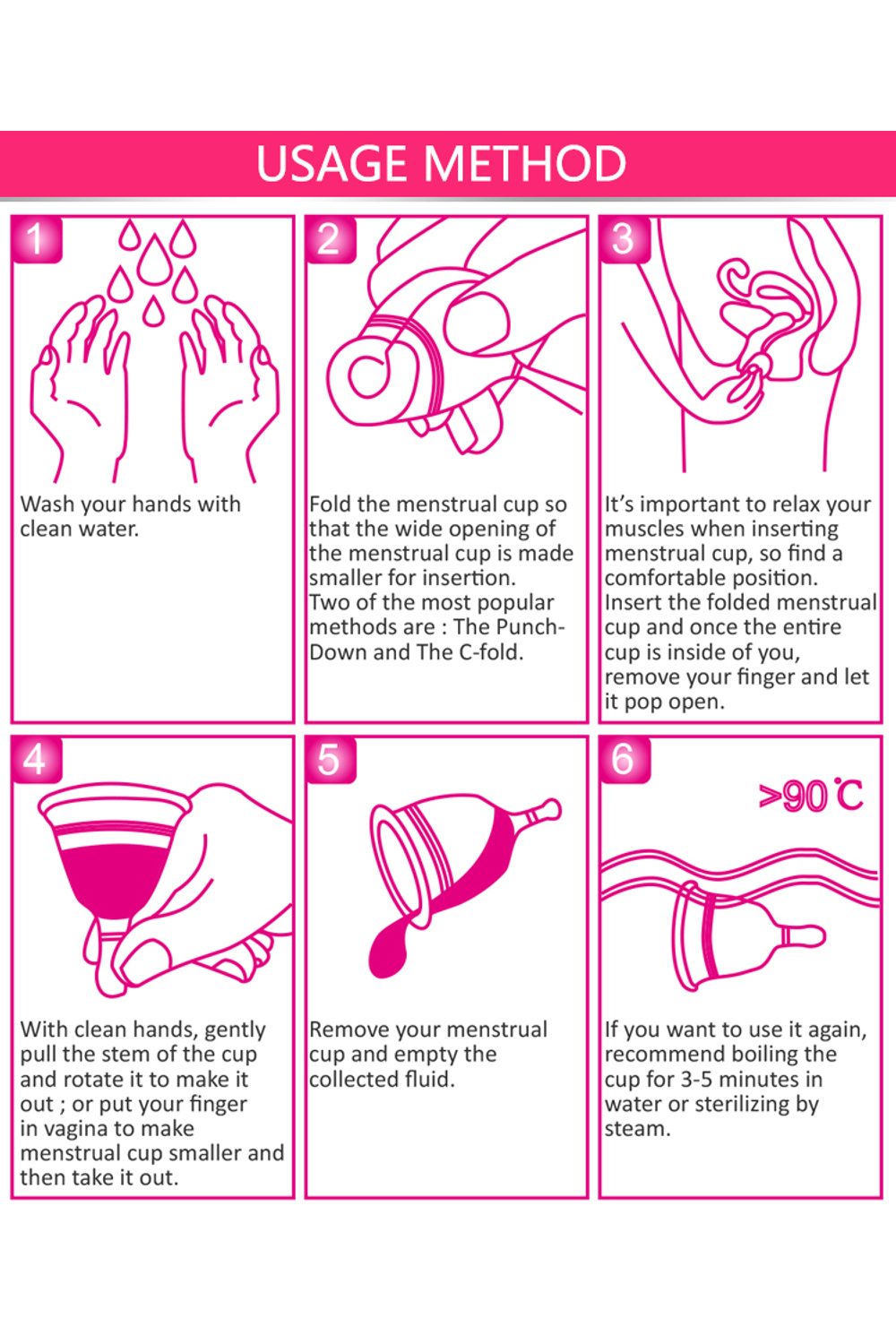 USAGE METHOD

1

Wash your hands with clean water.

2

Fold the menstrual cup so that the wide opening of the menstrual cup is made smaller for insertion.
Two of the most popular methods are : The Punch-Down and The C-fold.

3

It's important to relax your muscles when inserting menstrual cup, so find a comfortable position.
Insert the folded menstrual cup and once the entire cup is inside of you, remove your finger and let it pop open.

4

With clean hands, gently pull the stem of the cup and rotate it to make it out ; or put your finger in vagina to make menstrual cup smaller and then take it out.

5

Remove your menstrual cup and empty the collected fluid.

6

>90℃

If you want to use it again, recommend boiling the cup for 3-5 minutes in water or sterilizing by steam.